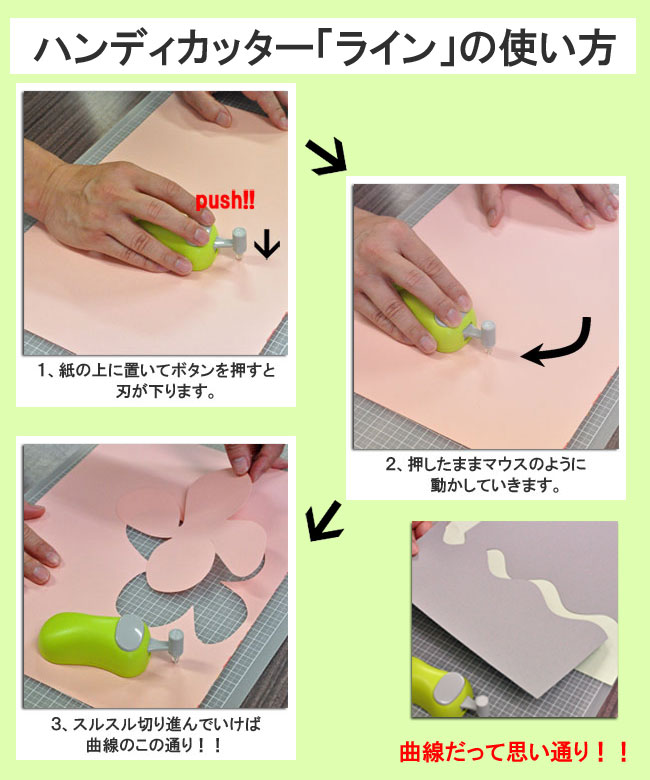 ハンディカッター「ライン」の使い方

push!!

1、紙の上に置いてボタンを押すと刃が下ります。

2、押したままマウスのように動かしていきます。

3、スルスル切り進んでいけば曲線のこの通り！！

曲線だって思い通り！！